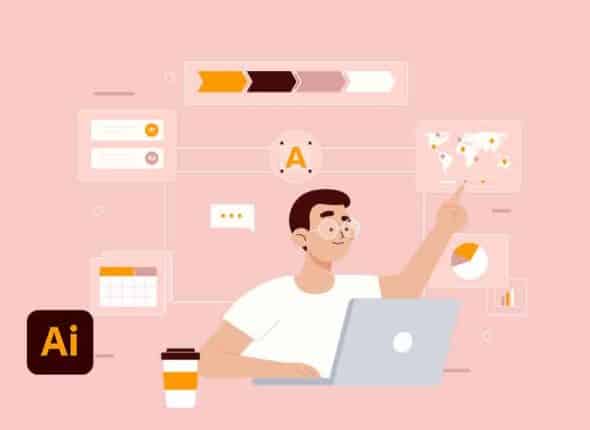 A

Ai